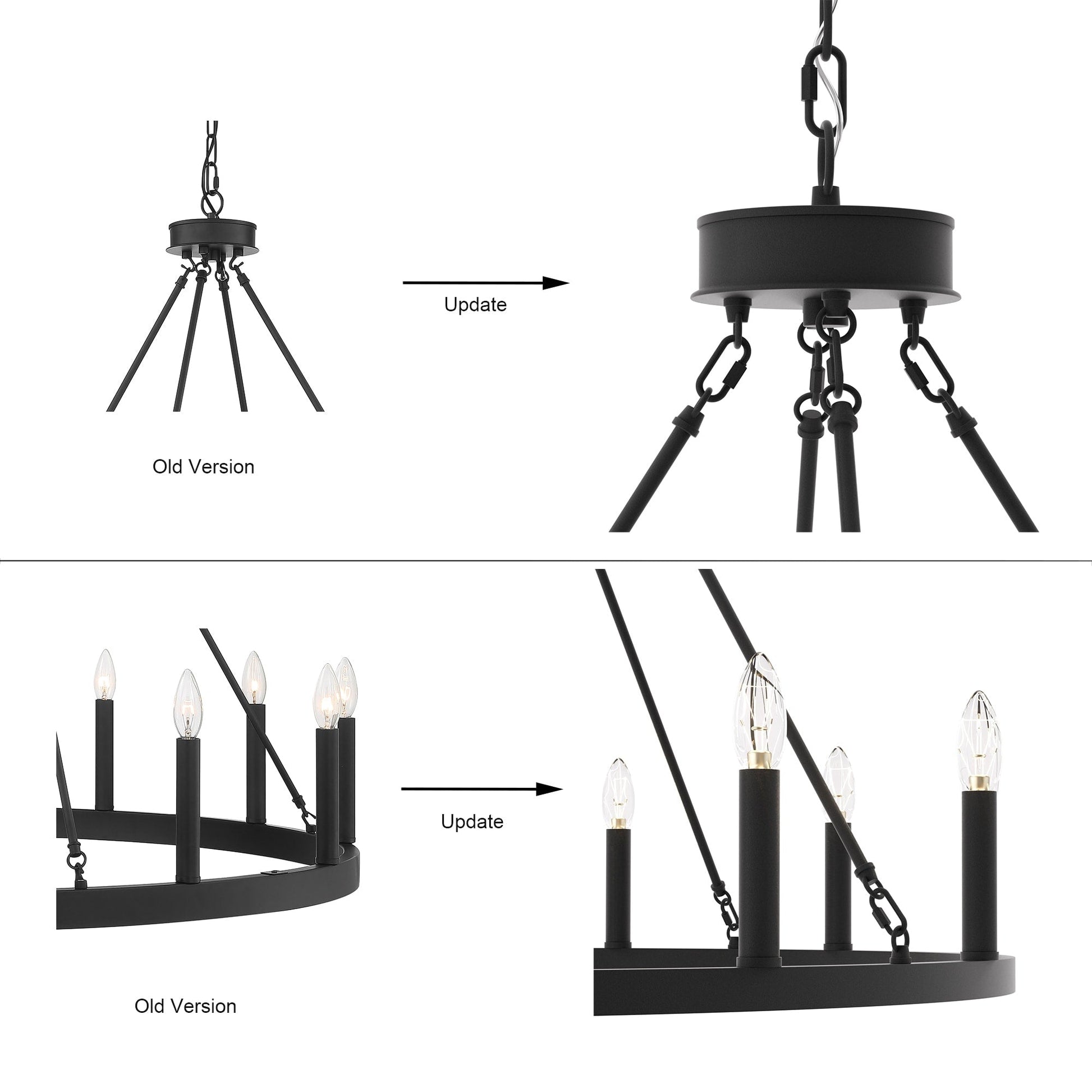 Update

Old Version

Update

Old Version