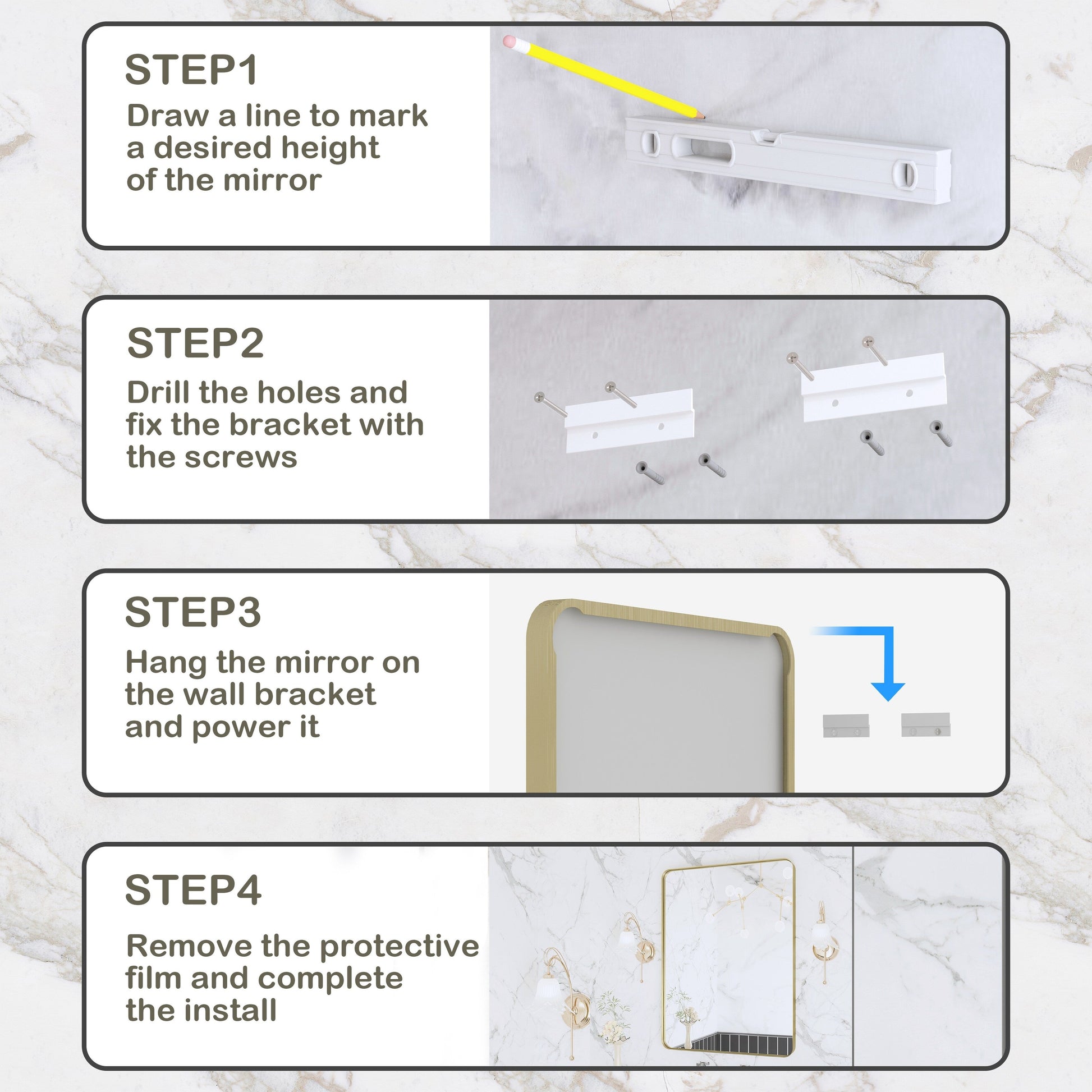 STEP1
Draw a line to mark a desired height of the mirror

STEP2
Drill the holes and fix the bracket with the screws

STEP3
Hang the mirror on the wall bracket and power it

STEP4
Remove the protective film and complete the install