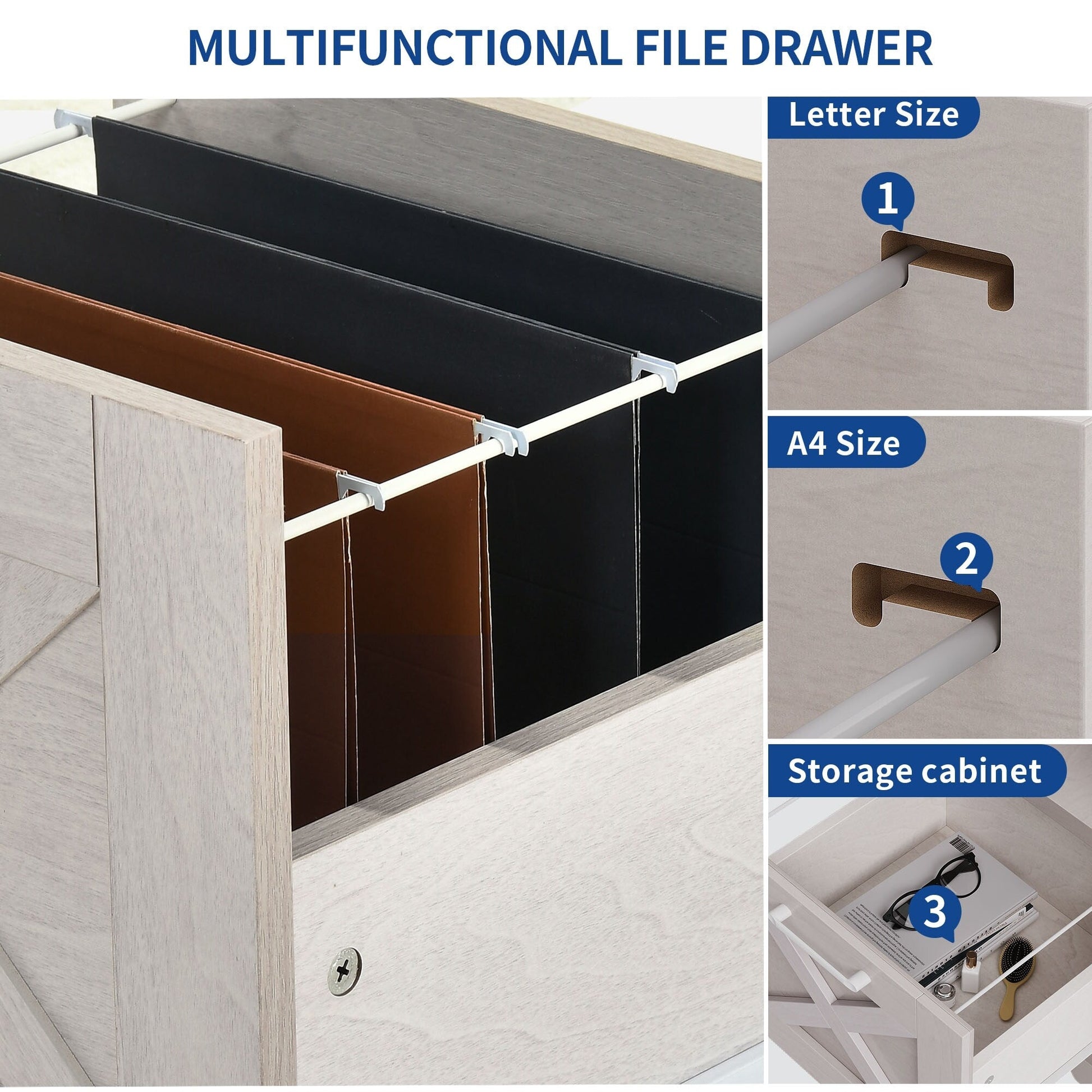 MULTIFUNCTIONAL FILE DRAWER

Letter Size

1

A4 Size

2

Storage cabinet

3